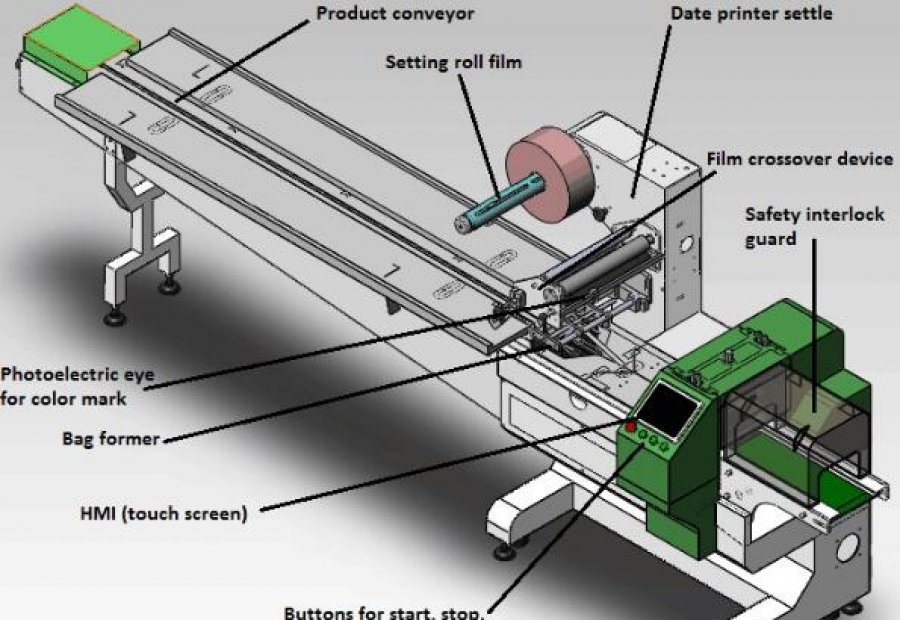 Product conveyor

Date printer settle

Setting roll film

Film crossover device

Safety interlock guard

Photoelectric eye for color mark

Bag former

HMI (touch screen)

Buttons for start, stop,